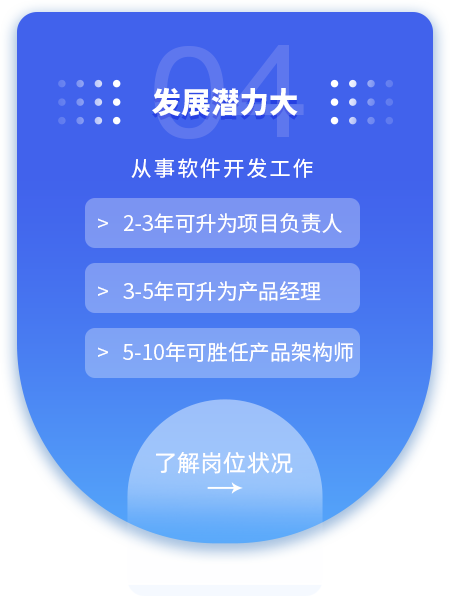 04

发展潜力大

从事软件开发工作

> 2-3年可升为项目负责人

> 3-5年可升为产品经理

> 5-10年可胜任产品架构师

了解岗位状况
→